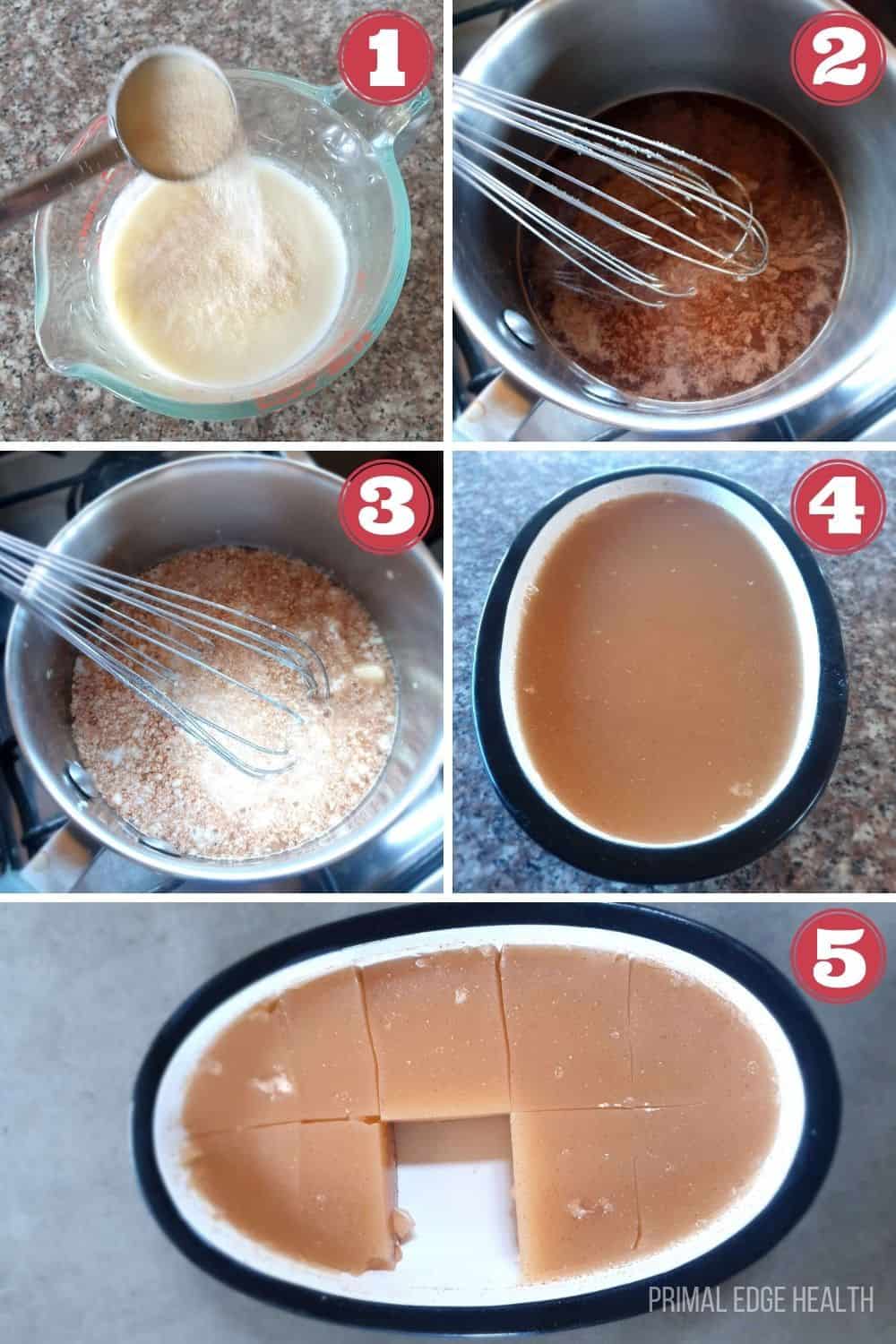 1
2
3
4
5
PRIMAL EDGE HEALTH