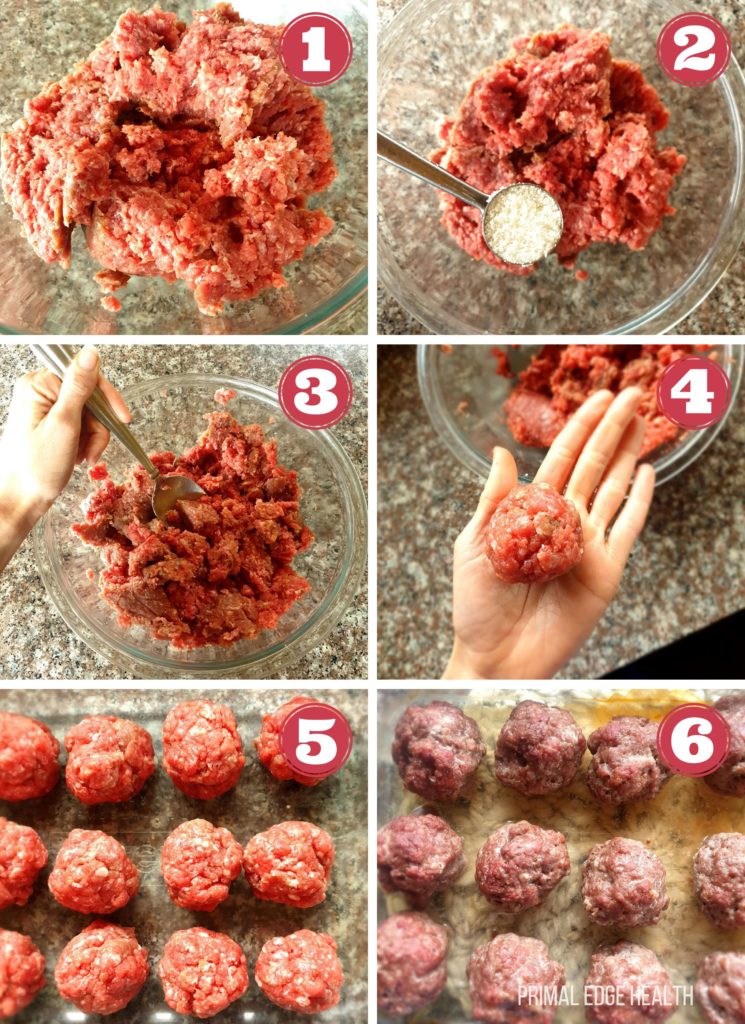 1

2

3

4

5

6

PRIMAL EDGE HEALTH