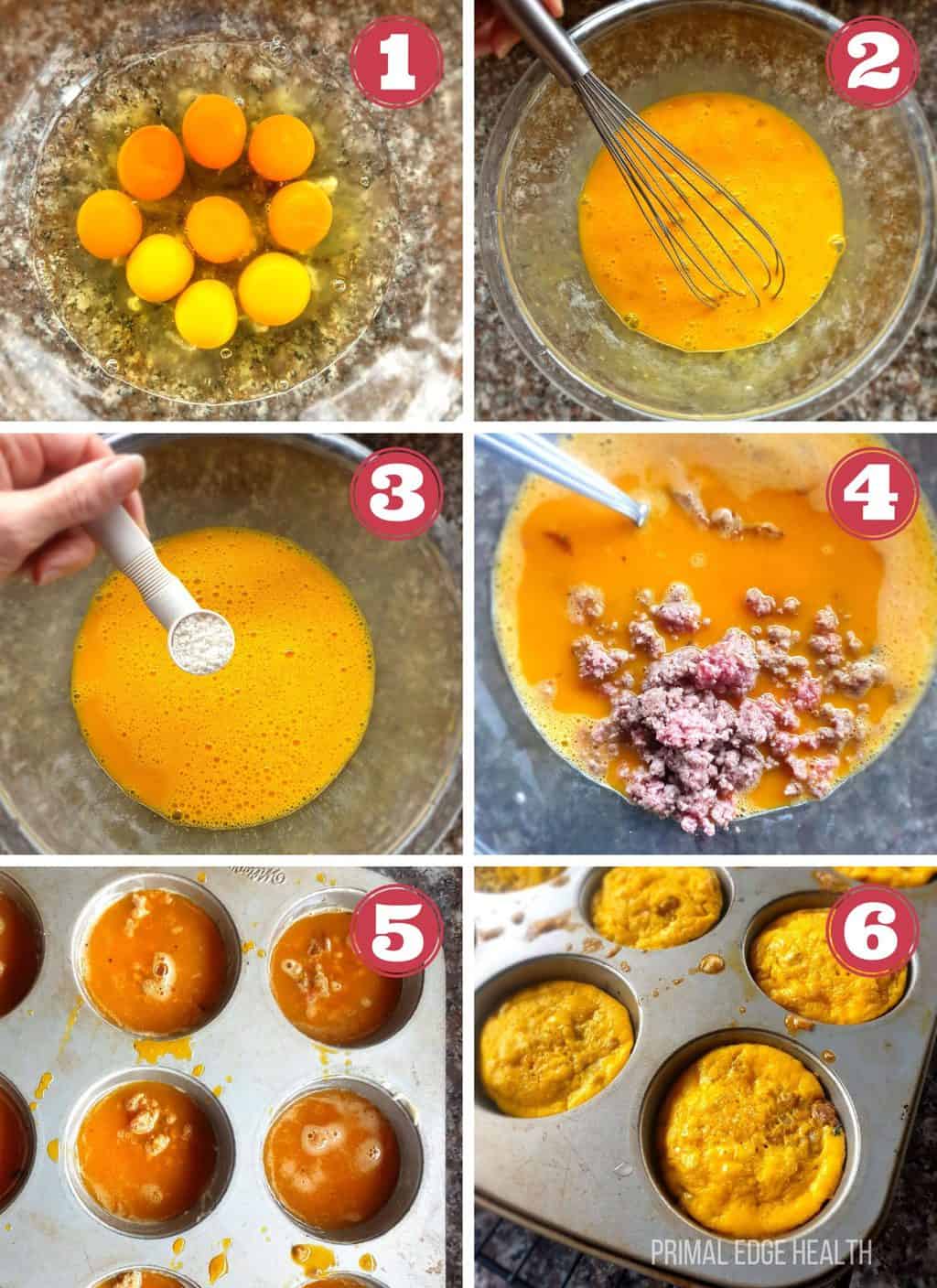 1

2

3

4

5

6

PRIMAL EDGE HEALTH