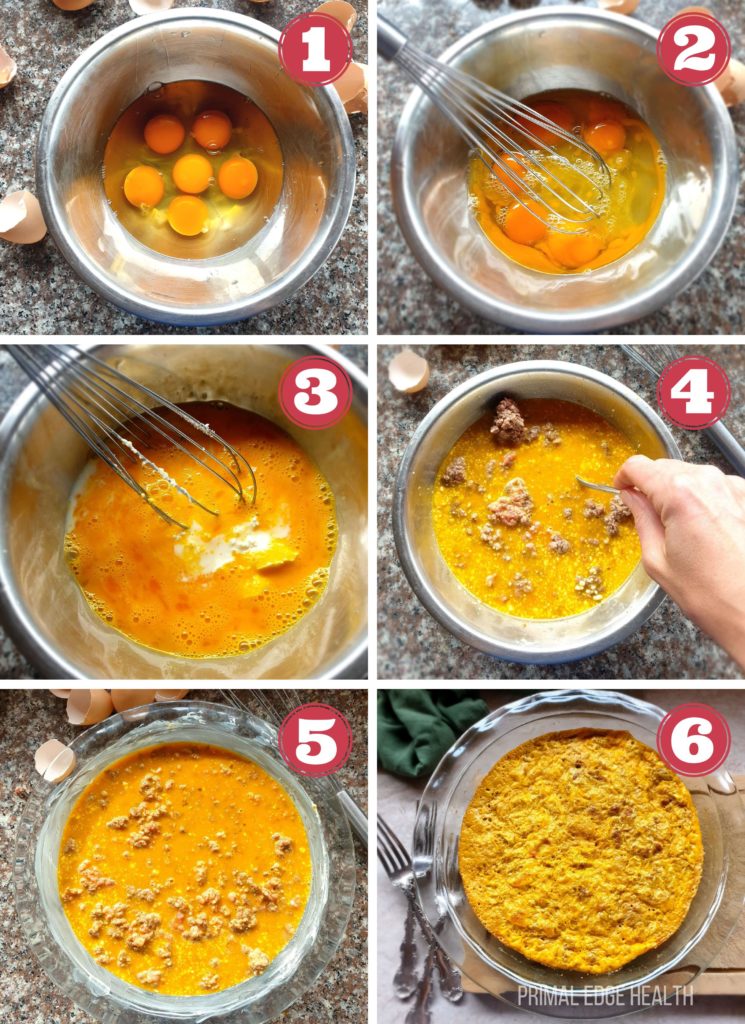 1
2
3
4
5
6
PRIMAL EDGE HEALTH